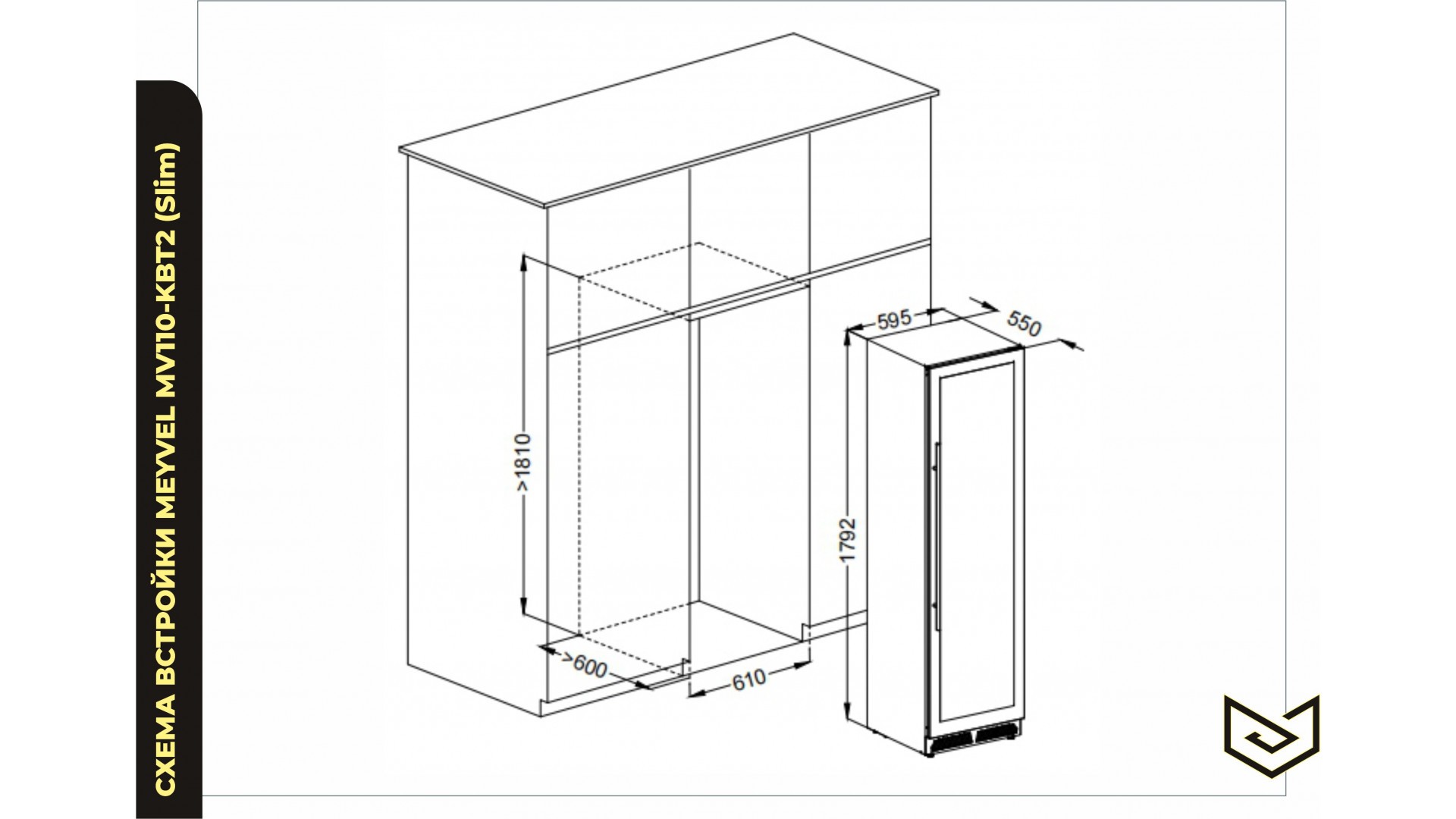 СХЕМА ВСТРОЙКИ MEYVEL MV110-KBT2 (Slim)

>1810

>600

610

595

550

1792