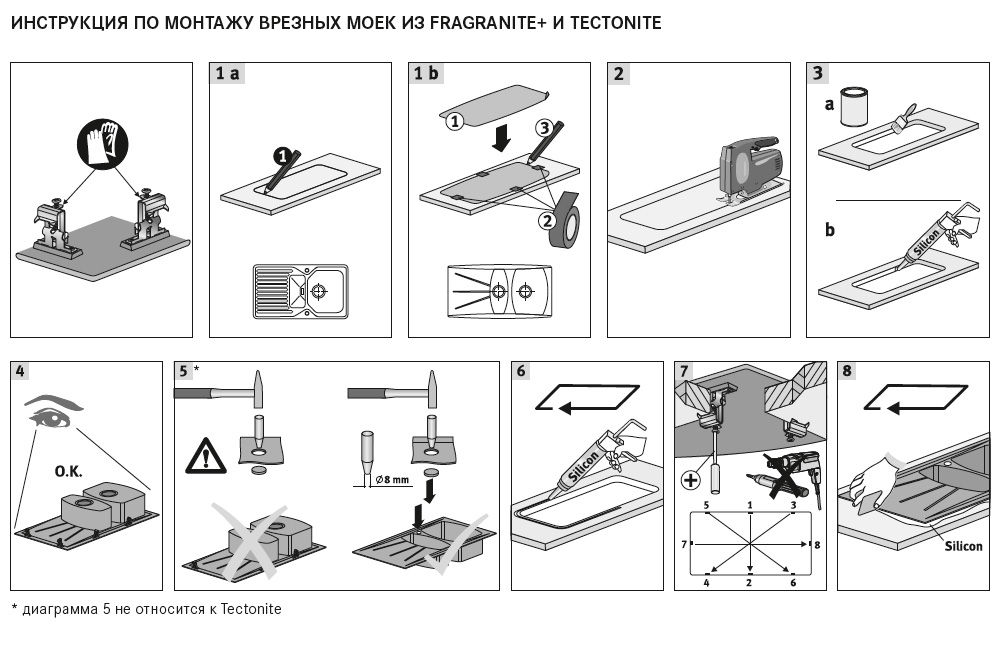 ИНСТРУКЦИЯ ПО МОНТАЖУ ВРЕЗНЫХ МОЕК ИЗ FRAGRANITE+ И TECTONITE

1 a
1

1 b
1
3
2

2

3
a
b
Silicon

4
O.K.

5 *
Ø 8 mm

6
Silicon

7
5 1 3
7 8
4 2 6

8
Silicon

* диаграмма 5 не относится к Tectonite